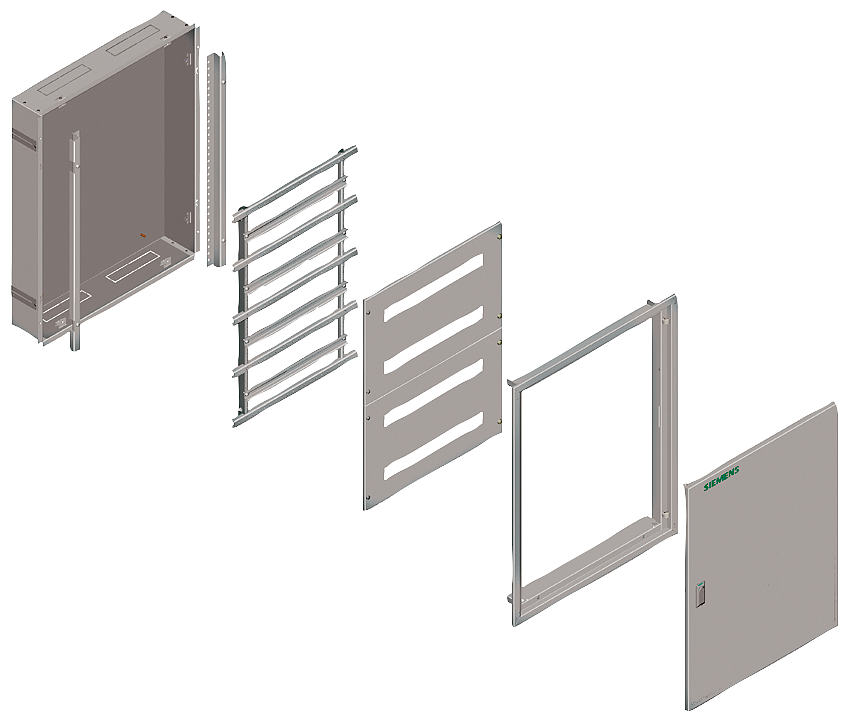 SIEMENS